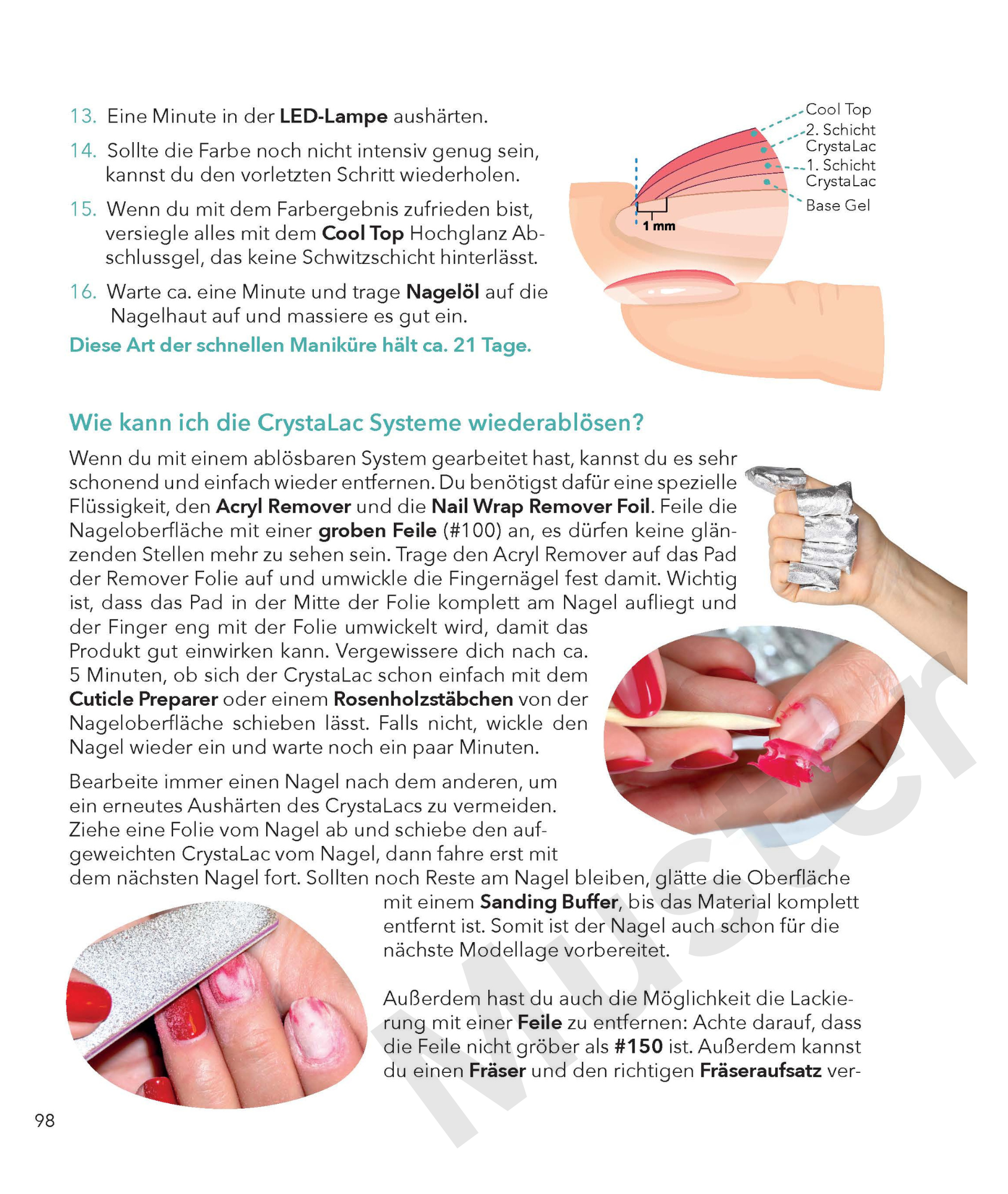 13. Eine Minute in der LED-Lampe aushärten.

14. Sollte die Farbe noch nicht intensiv genug sein, kannst du den vorletzten Schritt wiederholen.

15. Wenn du mit dem Farbergebnis zufrieden bist, versiegle alles mit dem Cool Top Hochglanz Abschlussgel, das keine Schwitzschicht hinterlässt.

16. Warte ca. eine Minute und trage Nagelöl auf die Nagelhaut auf und massiere es gut ein.

Diese Art der schnellen Maniküre hält ca. 21 Tage.

Cool Top
2. Schicht CrystaLac
1. Schicht CrystaLac
Base Gel
1 mm

Wie kann ich die CrystaLac Systeme wiederablösen?

Wenn du mit einem ablösbaren System gearbeitet hast, kannst du es sehr schonend und einfach wieder entfernen. Du benötigst dafür eine spezielle Flüssigkeit, den Acryl Remover und die Nail Wrap Remover Foil. Feile die Nageloberfläche mit einer groben Feile (#100) an, es dürfen keine glänzenden Stellen mehr zu sehen sein. Trage den Acryl Remover auf das Pad der Remover Folie auf und umwickle die Fingernägel fest damit. Wichtig ist, dass das Pad in der Mitte der Folie komplett am Nagel aufliegt und der Finger eng mit der Folie umwickelt wird, damit das Produkt gut einwirken kann. Vergewissere dich nach ca. 5 Minuten, ob sich der CrystaLac schon einfach mit dem Cuticle Preparer oder einem Rosenholzstäbchen von der Nageloberfläche schieben lässt. Falls nicht, wickle den Nagel wieder ein und warte noch ein paar Minuten.

Bearbeite immer einen Nagel nach dem anderen, um ein erneutes Aushärten des CrystaLacs zu vermeiden. Ziehe eine Folie vom Nagel ab und schiebe den aufgeweichten CrystaLac vom Nagel, dann fahre erst mit dem nächsten Nagel fort. Sollten noch Reste am Nagel bleiben, glätte die Oberfläche mit einem Sanding Buffer, bis das Material komplett entfernt ist. Somit ist der Nagel auch schon für die nächste Modellage vorbereitet.

Außerdem hast du auch die Möglichkeit die Lackierung mit einer Feile zu entfernen: Achte darauf, dass die Feile nicht gröber als #150 ist. Außerdem kannst du einen Fräser und den richtigen Fräseraufsatz ver-

Muster

98